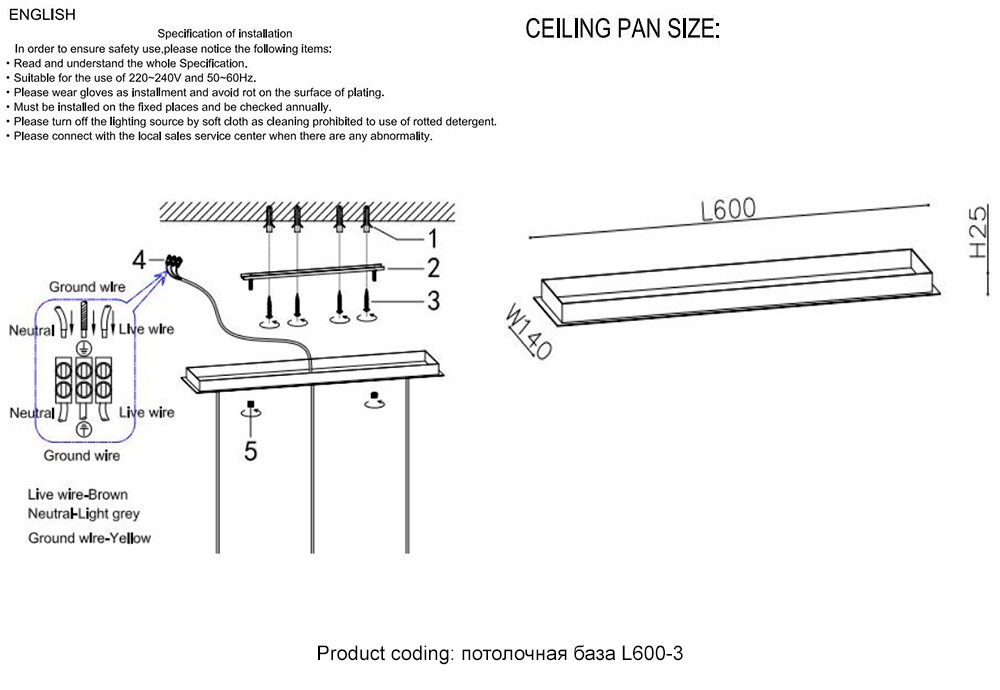 ENGLISH

Specification of installation

In order to ensure safety use,please notice the following items:
• Read and understand the whole Specification.
• Suitable for the use of 220~240V and 50~60Hz.
• Please wear gloves as installment and avoid rot on the surface of plating.
• Must be installed on the fixed places and be checked annually.
• Please turn off the lighting source by soft cloth as cleaning prohibited to use of rotted detergent.
• Please connect with the local sales service center when there are any abnormality.

CEILING PAN SIZE:

1
2
3
4
5

Ground wire
Neutral
Live wire
Neutral
Live wire
Ground wire

Live wire-Brown
Neutral-Light grey
Ground wire-Yellow

L600
H25
W140

Product coding: потолочная база L600-3