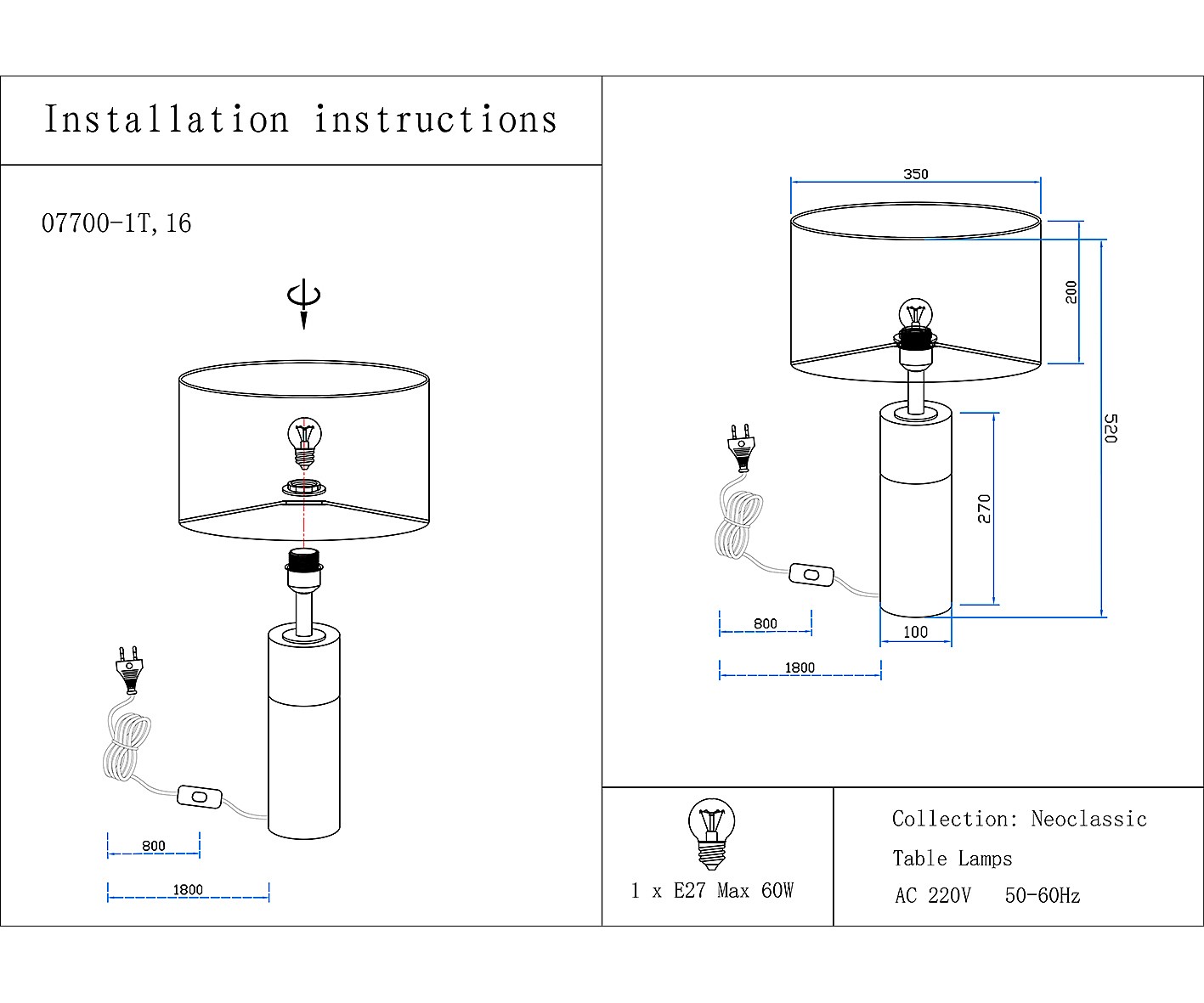 Installation instructions

07700-1T, 16

800

1800

350

200

520

270

800

100

1800

1 x E27 Max 60W

Collection: Neoclassic

Table Lamps

AC 220V 50-60Hz