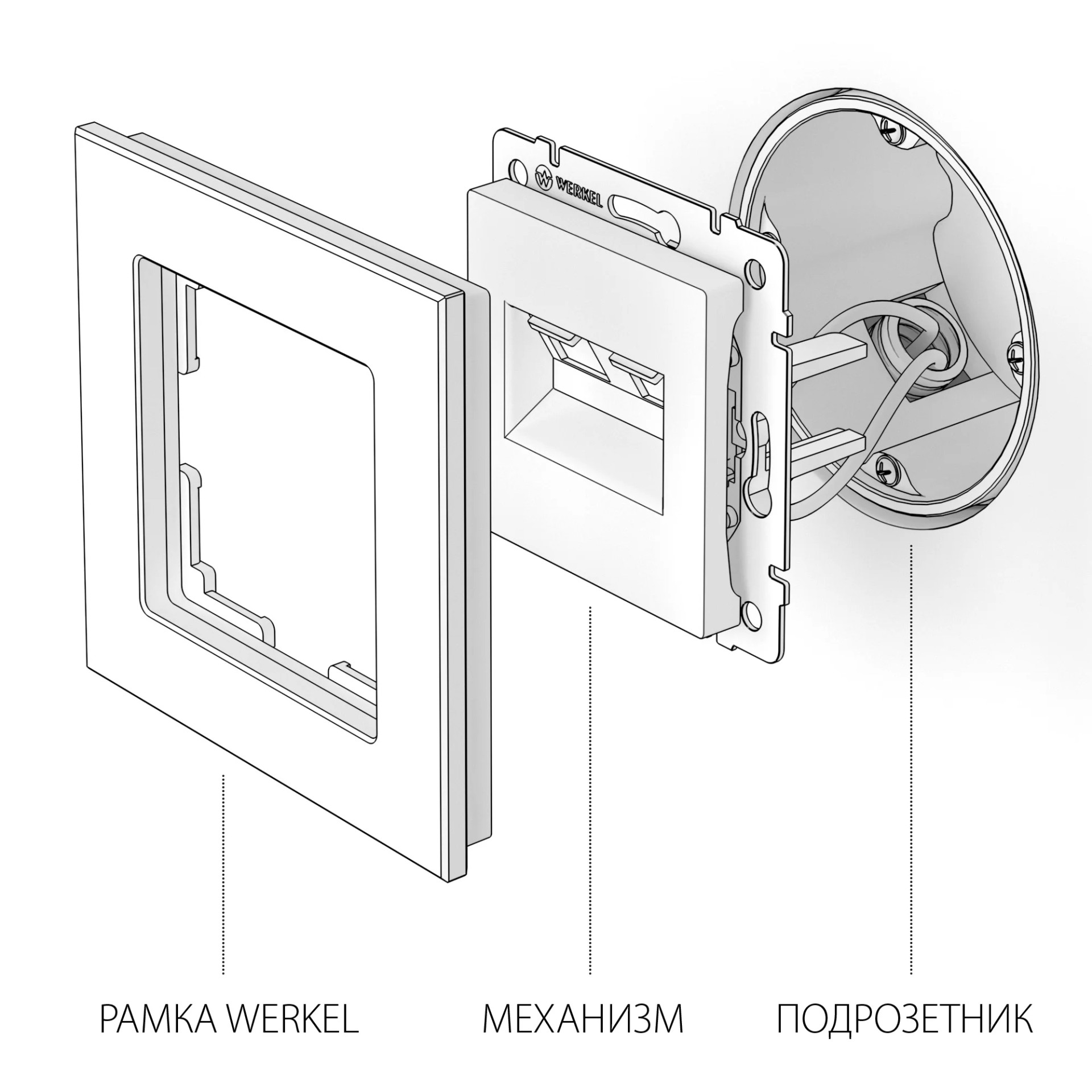 WERKEL

РАМКА WERKEL

МЕХАНИЗМ

ПОДРОЗЕТНИК