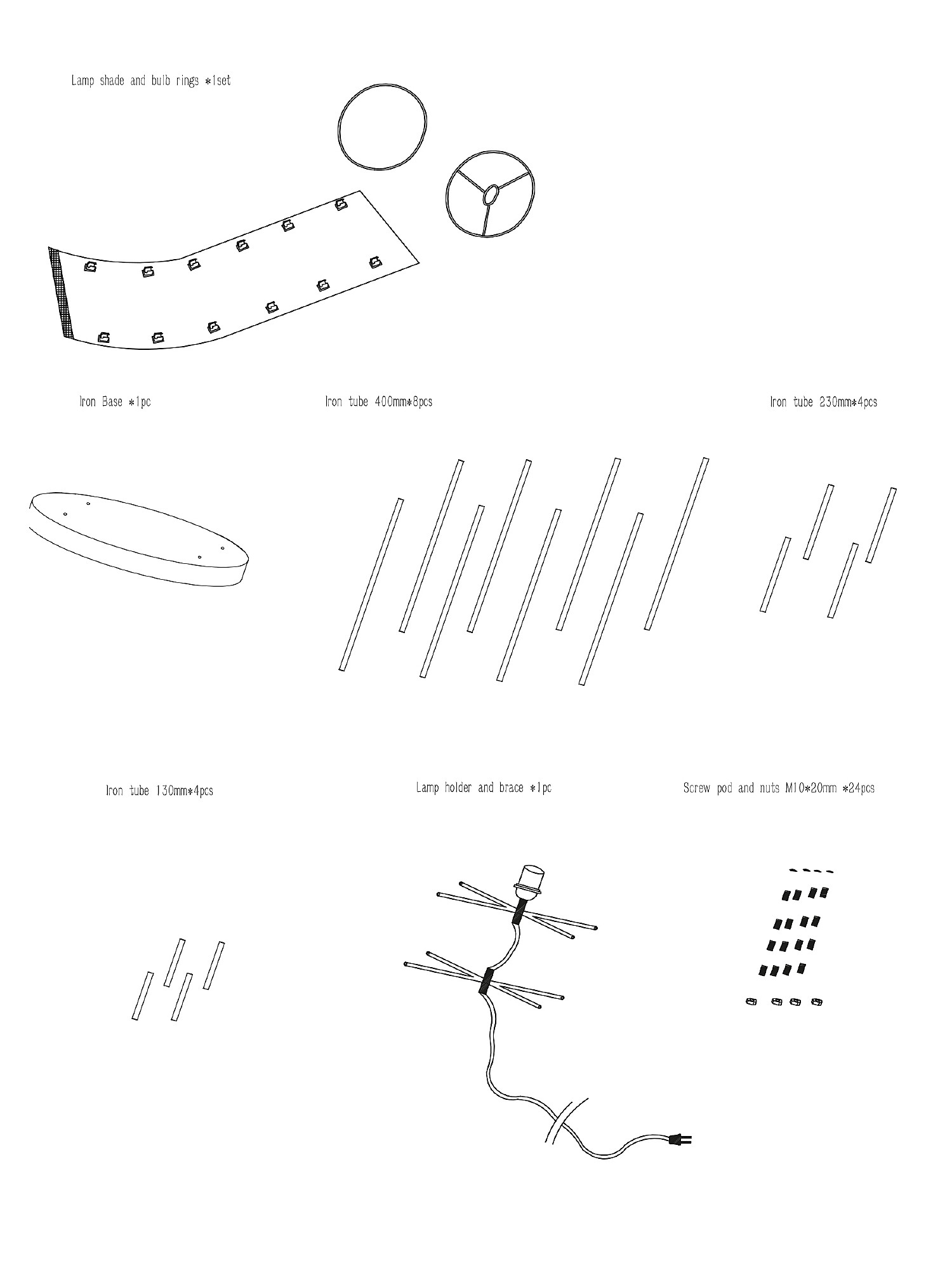 Lamp shade and bulb rings *1set

Iron Base *1pc

Iron tube 400mm*8pcs

Iron tube 230mm*4pcs

Iron tube 130mm*4pcs

Lamp holder and brace *1pc

Screw pod and nuts M10*20mm *24pcs