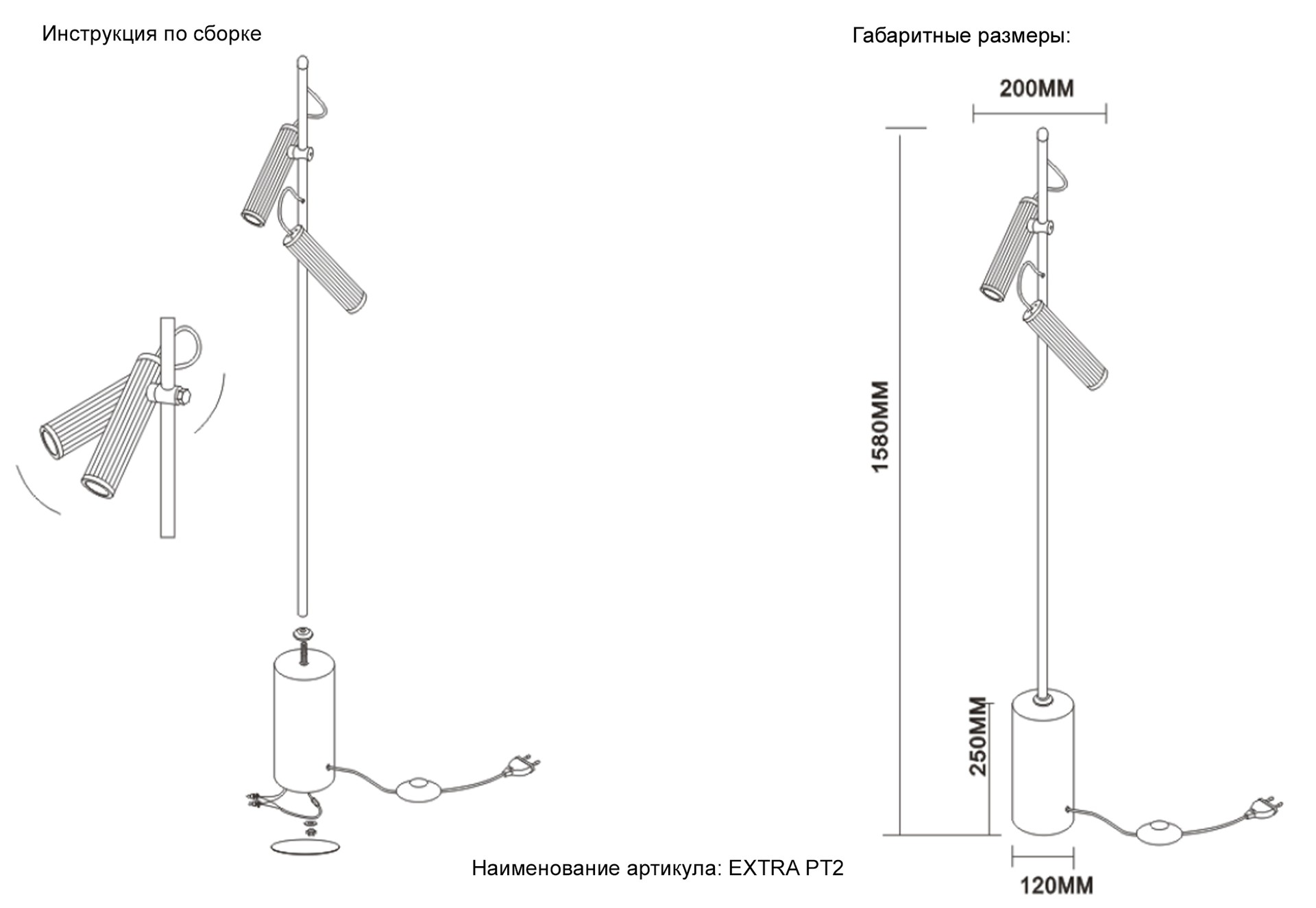 Инструкция по сборке

Габаритные размеры:

200MM

1580MM

250MM

120MM

Наименование артикула: EXTRA PT2