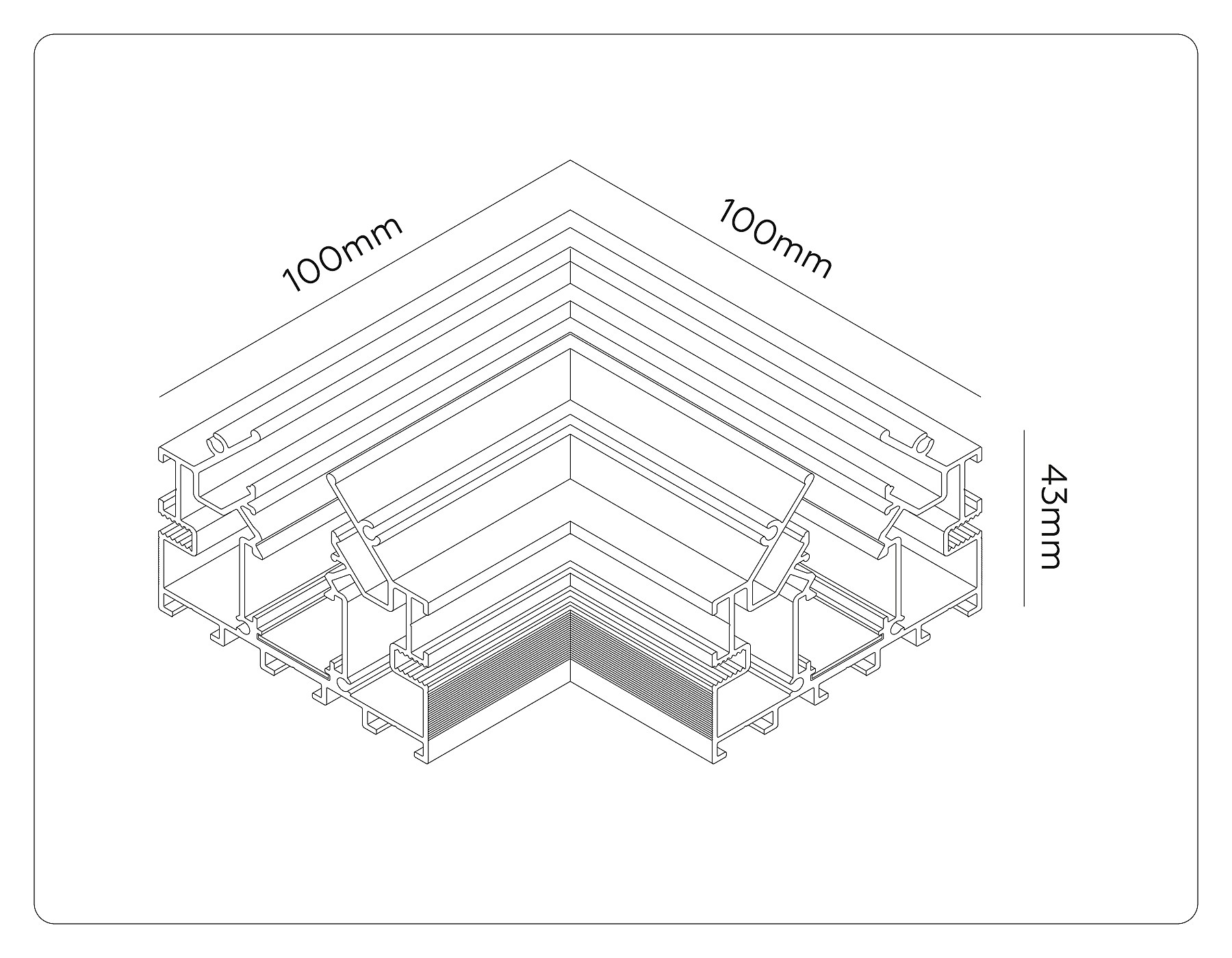 100mm

100mm

43mm