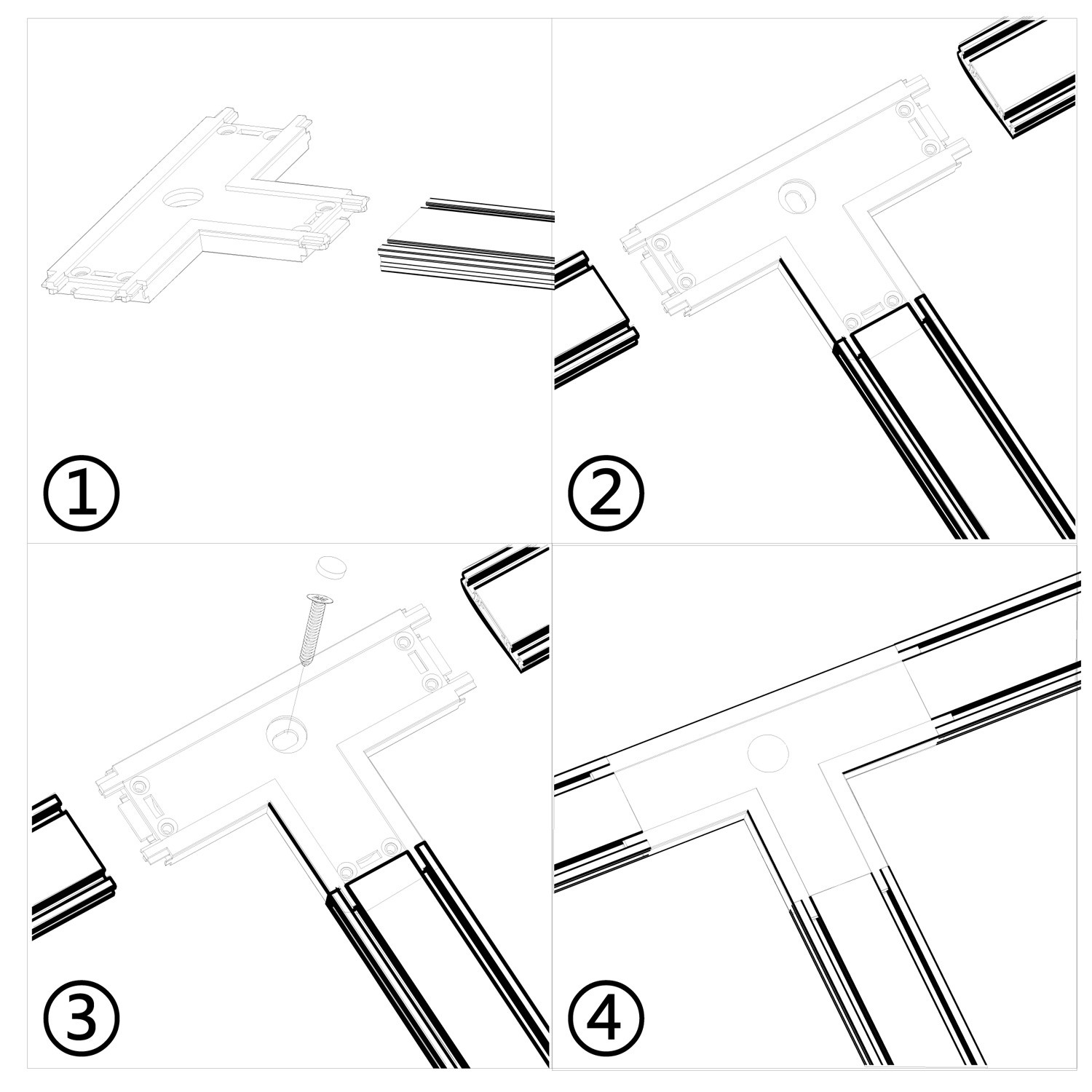 ①

②

③

④